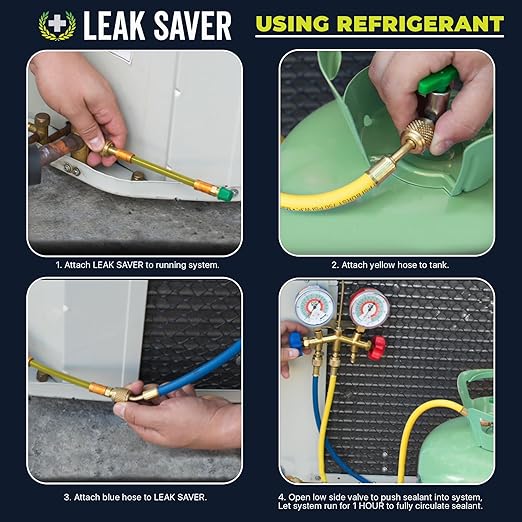 LEAK SAVER

USING REFRIGERANT

1. Attach LEAK SAVER to running system.

2. Attach yellow hose to tank.

3. Attach blue hose to LEAK SAVER.

4. Open low side valve to push sealant into system, Let system run for 1 HOUR to fully circulate sealant.